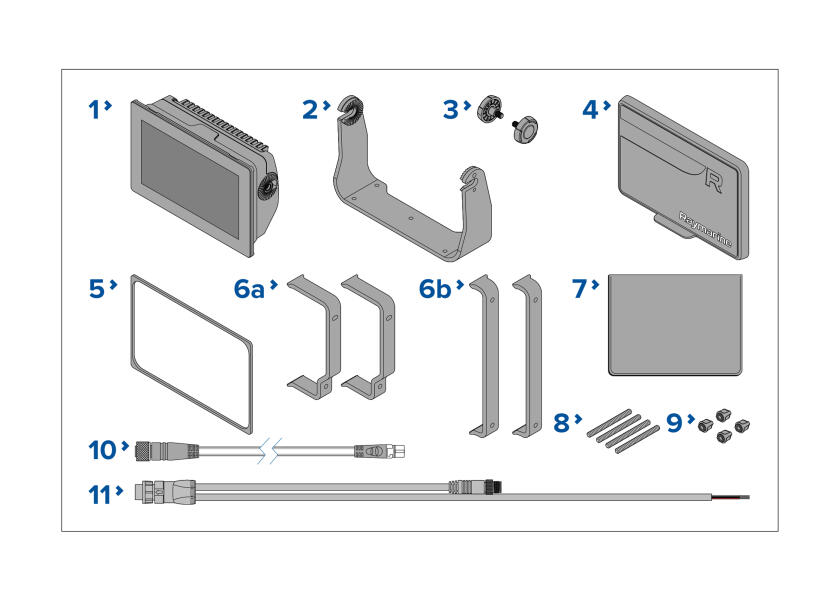 1
2
3
4
R
Raymarine
5
6a
6b
7
8
9
10
11