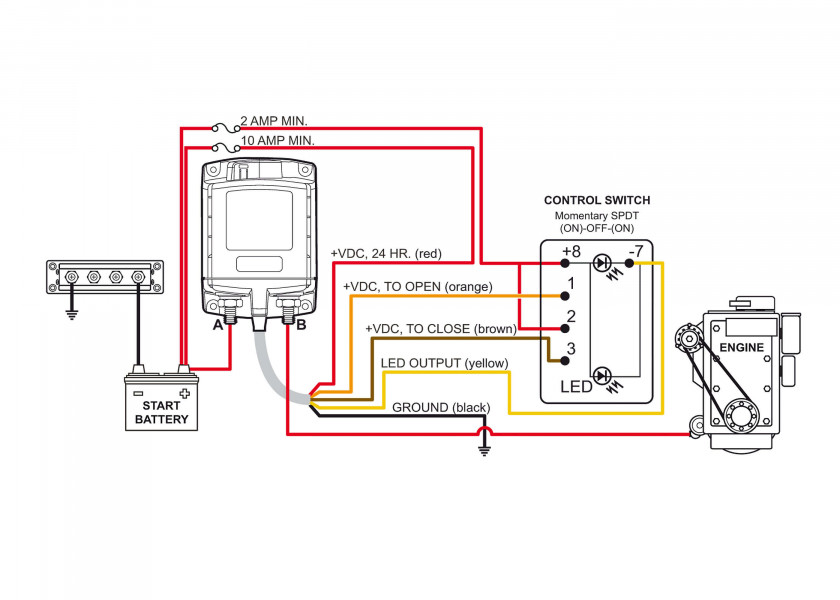 2 AMP MIN.
10 AMP MIN.

CONTROL SWITCH
Momentary SPDT
(ON)-OFF-(ON)

+VDC, 24 HR. (red)
+VDC, TO OPEN (orange)
+VDC, TO CLOSE (brown)
LED OUTPUT (yellow)
GROUND (black)

+8
-7
1
2
3
LED

A
B

START
BATTERY

ENGINE