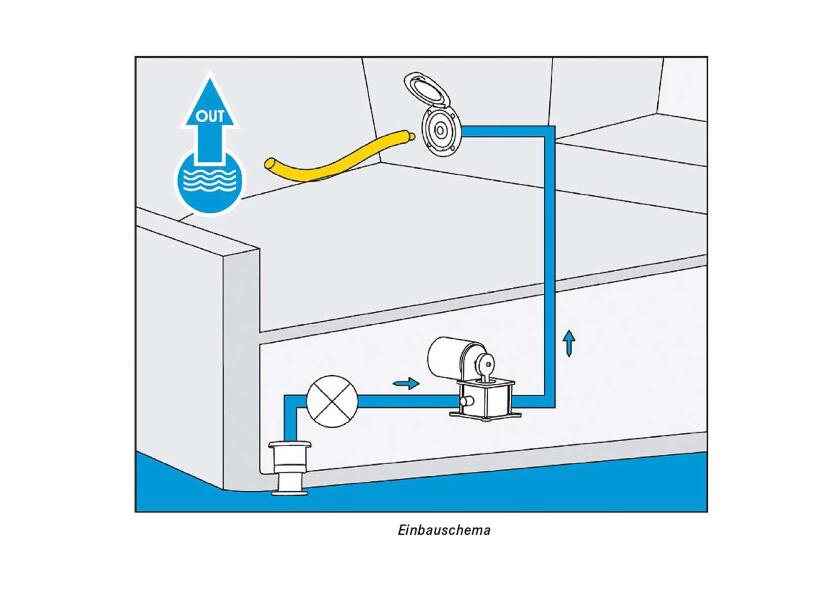 OUT

Einbauschema