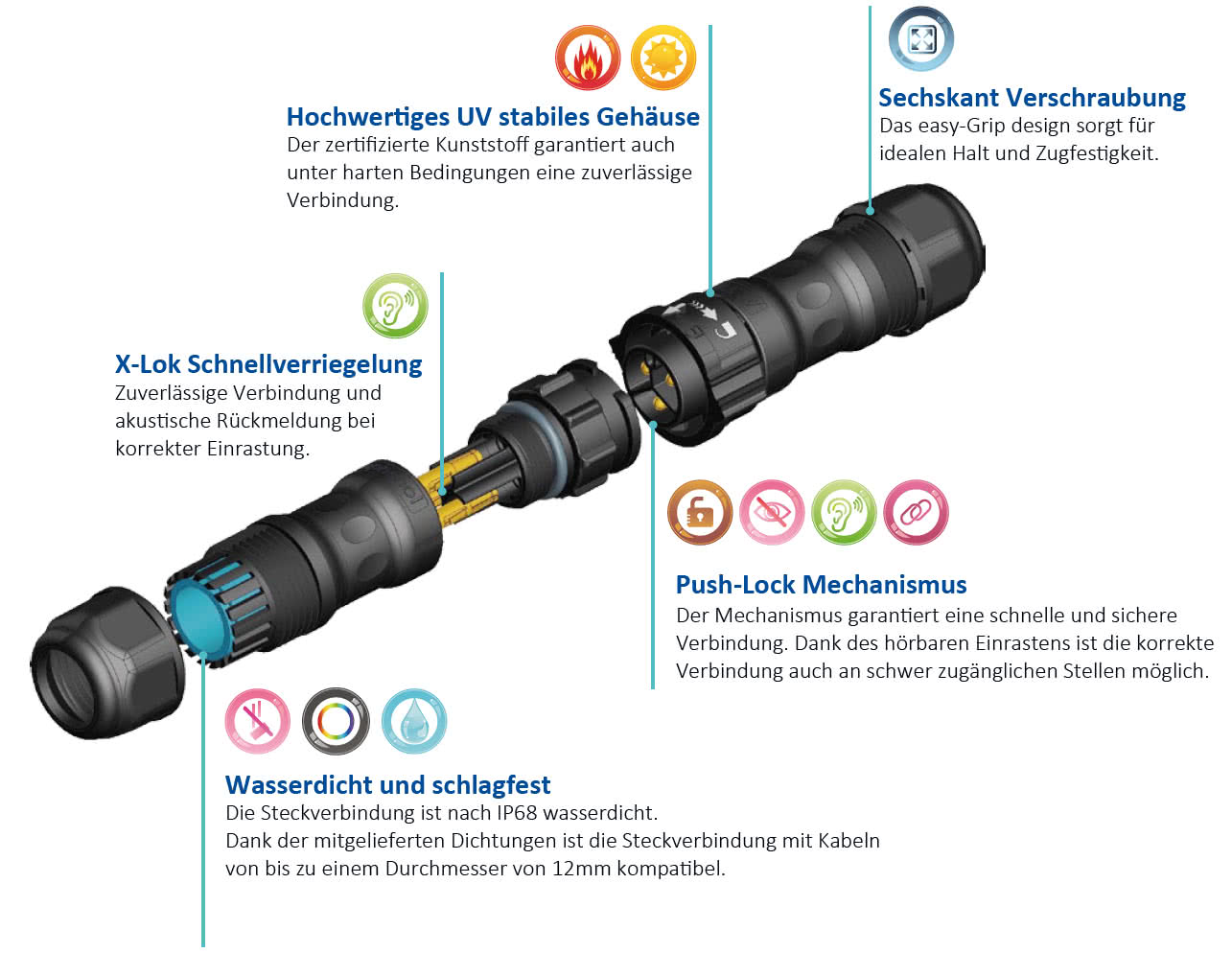 Hochwertiges UV stabiles Gehäuse
Der zertifizierte Kunststoff garantiert auch unter harten Bedingungen eine zuverlässige Verbindung.

Sechskant Verschraubung
Das easy-Grip design sorgt für idealen Halt und Zugfestigkeit.

X-Lok Schnellverriegelung
Zuverlässige Verbindung und akustische Rückmeldung bei korrekter Einrastung.

Push-Lock Mechanismus
Der Mechanismus garantiert eine schnelle und sichere Verbindung. Dank des hörbaren Einrastens ist die korrekte Verbindung auch an schwer zugänglichen Stellen möglich.

Wasserdicht und schlagfest
Die Steckverbindung ist nach IP68 wasserdicht.
Dank der mitgelieferten Dichtungen ist die Steckverbindung mit Kabeln von bis zu einem Durchmesser von 12mm kompatibel.