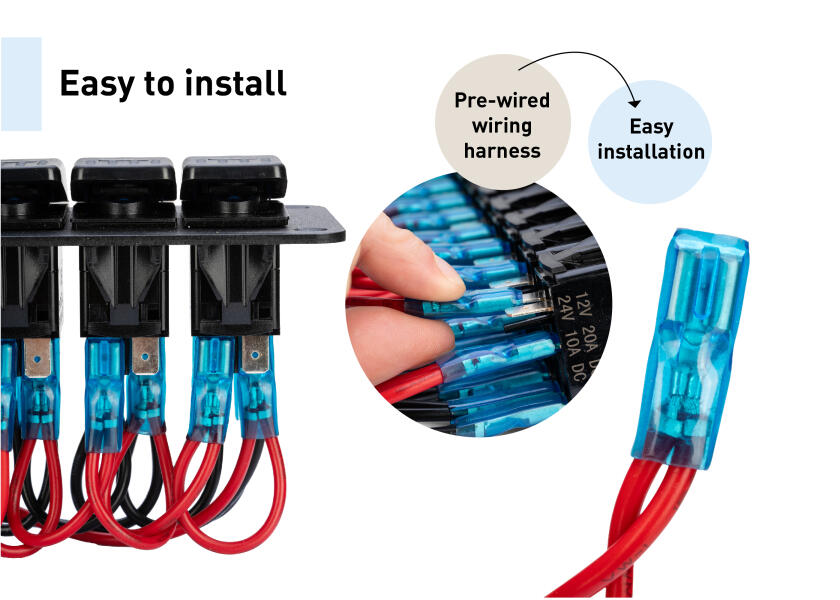 Easy to install

Pre-wired wiring harness

Easy installation

12V 20A DC
24V 10A DC