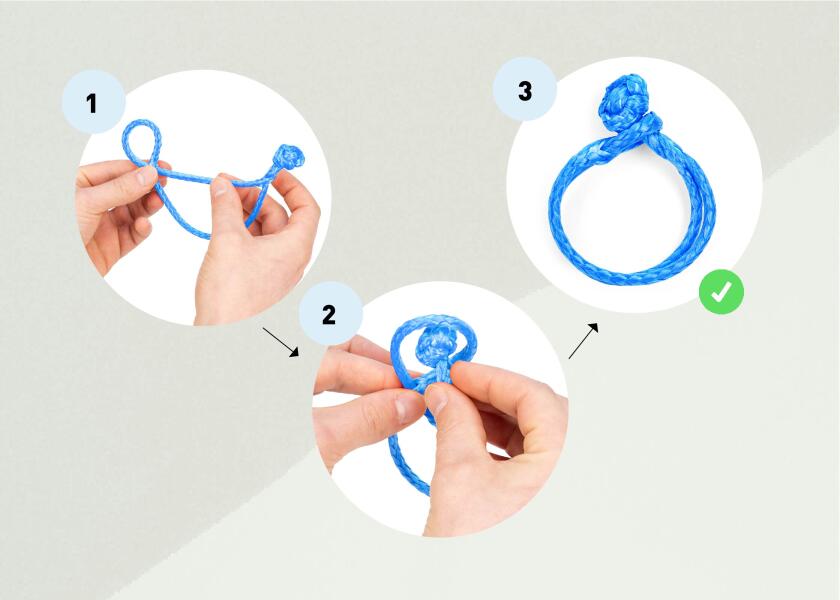 1

2

3