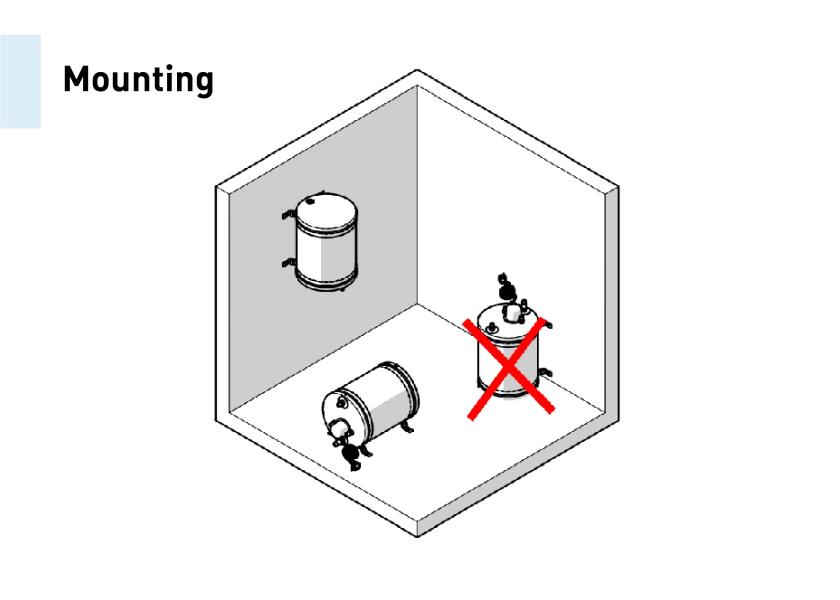 Mounting