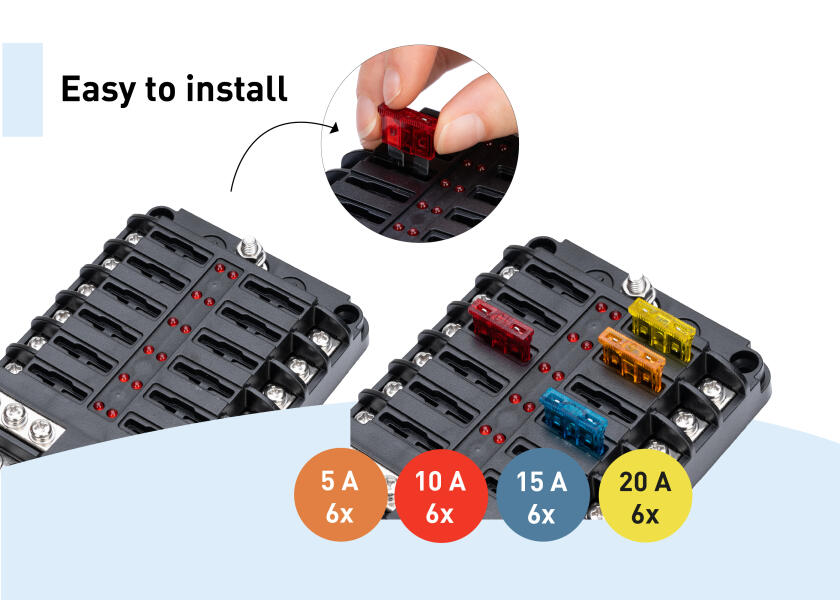 Easy to install

5 A
6x

10 A
6x

15 A
6x

20 A
6x