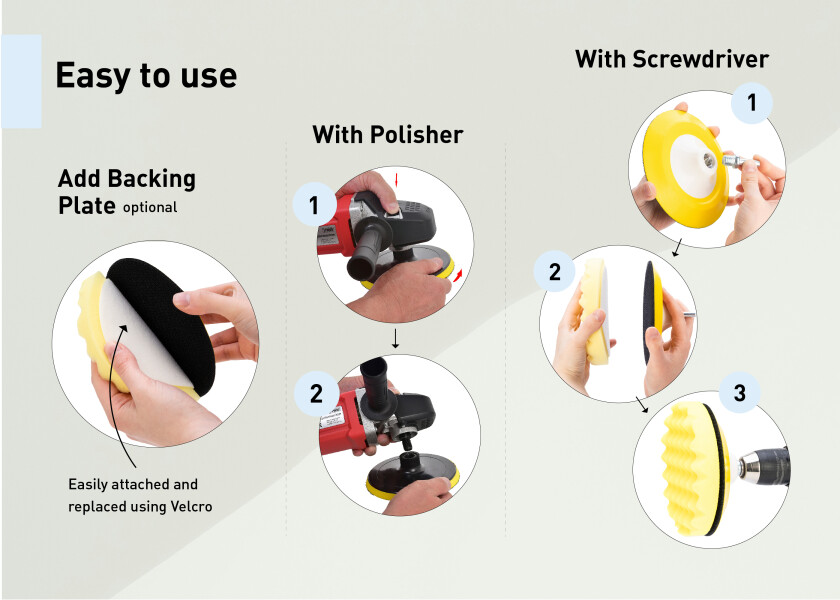 Easy to use

Add Backing Plate optional

Easily attached and replaced using Velcro

With Polisher

1

2

With Screwdriver

1

2

3