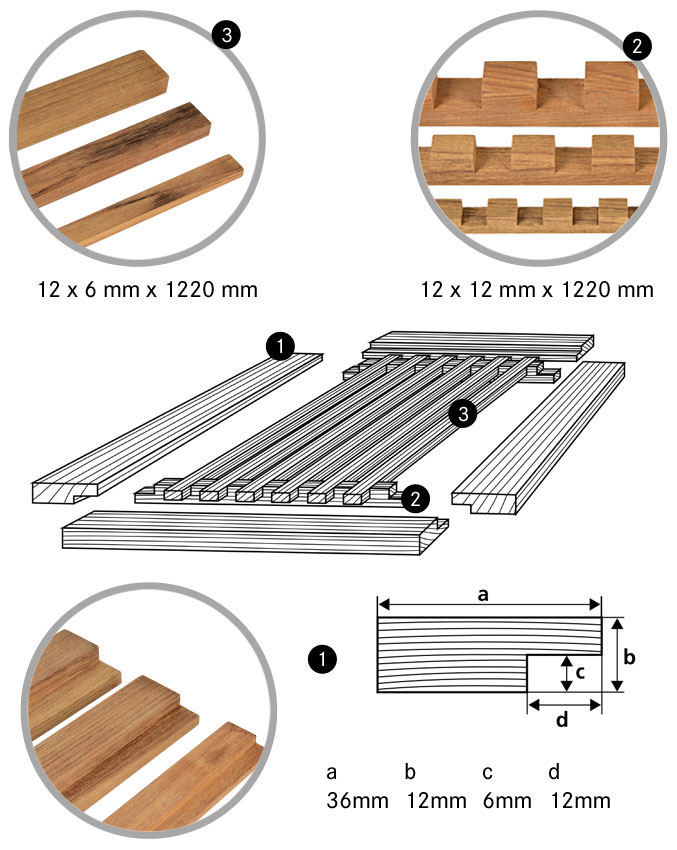 3

2

12 x 6 mm x 1220 mm

12 x 12 mm x 1220 mm

1

3

2

1

a

b

c

d

| a | b | c | d |
|---|---|---|---|
| 36mm | 12mm | 6mm | 12mm |