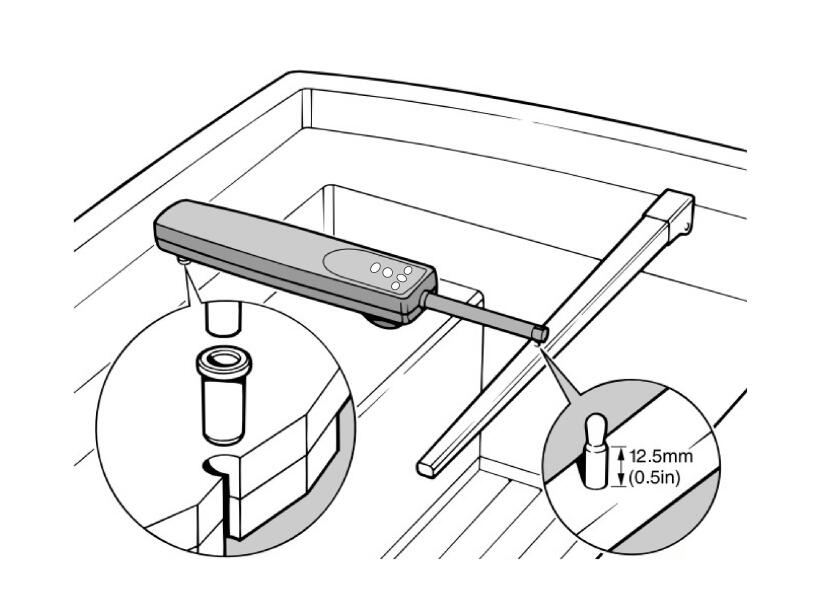 12.5mm
(0.5in)