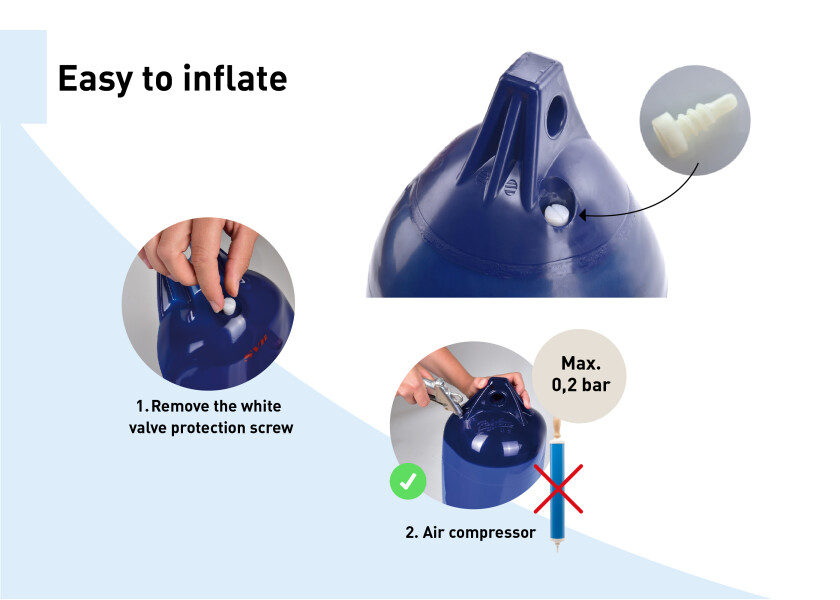 Easy to inflate

1. Remove the white valve protection screw

Max. 0,2 bar

2. Air compressor