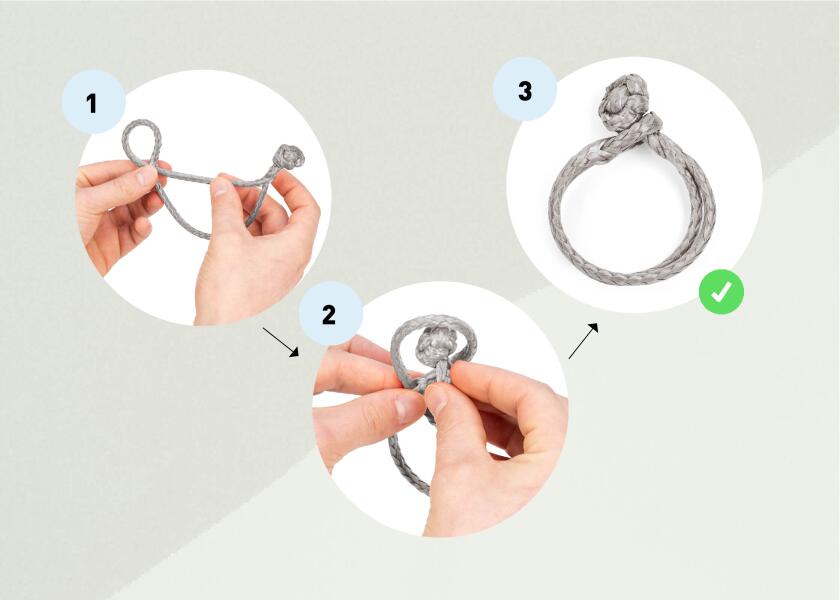 1

2

3