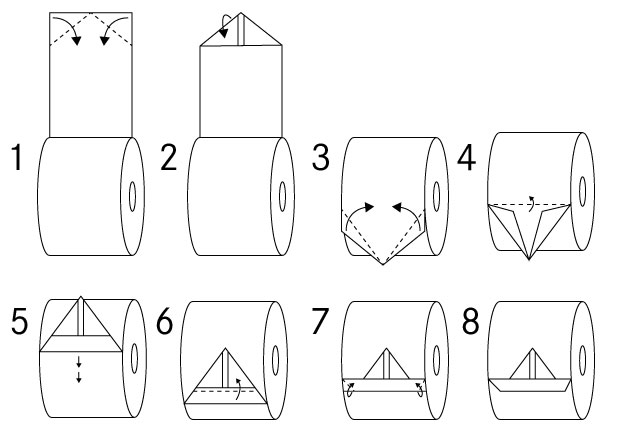 1
2
3
4
5
6
7
8