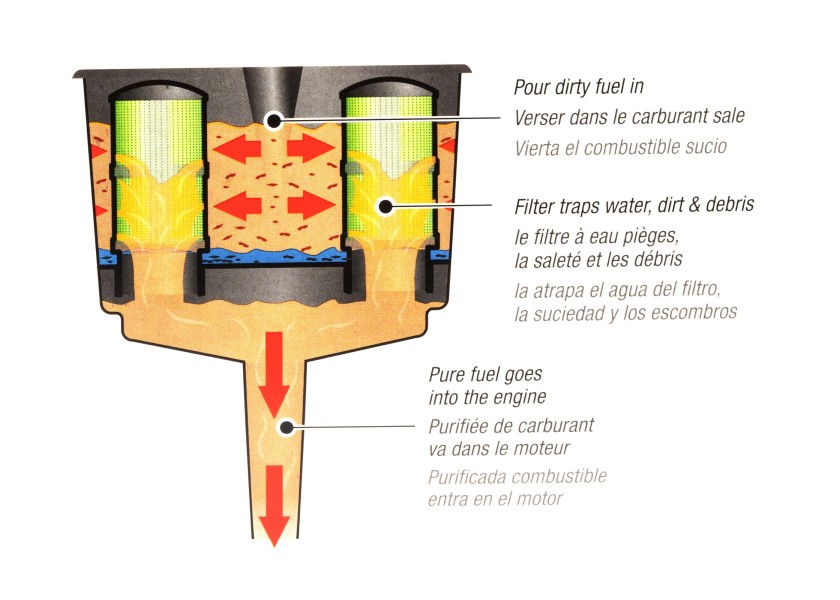 Pour dirty fuel in
Verser dans le carburant sale
Vierta el combustible sucio

Filter traps water, dirt & debris
le filtre à eau pièges, la saleté et les débris
la atrapa el agua del filtro, la suciedad y los escombros

Pure fuel goes into the engine
Purifiée de carburant va dans le moteur
Purificada combustible entra en el motor