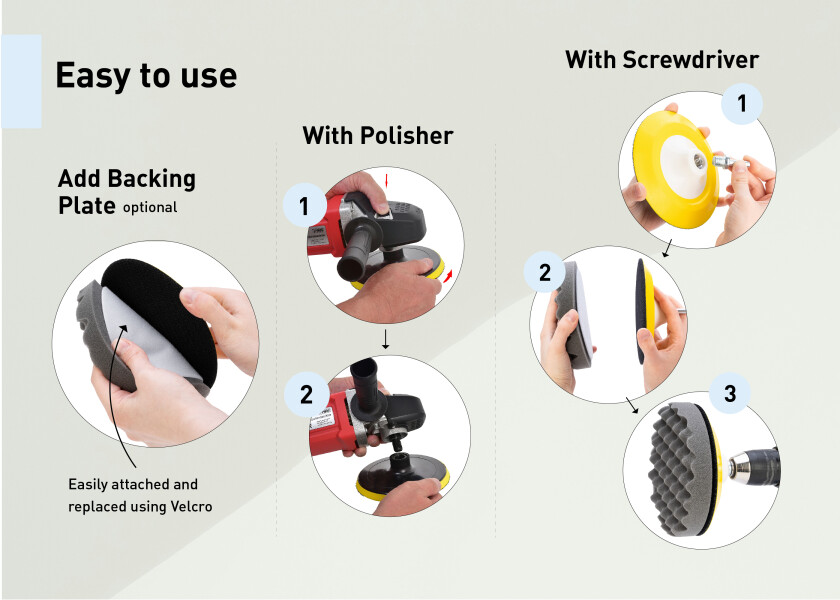 Easy to use

Add Backing Plate optional

Easily attached and replaced using Velcro

With Polisher

1

2

With Screwdriver

1

2

3