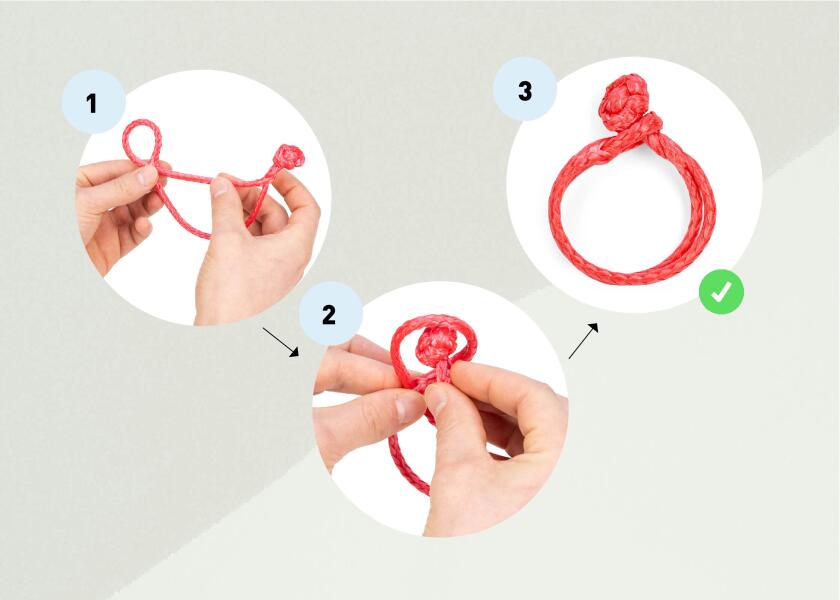 1

2

3