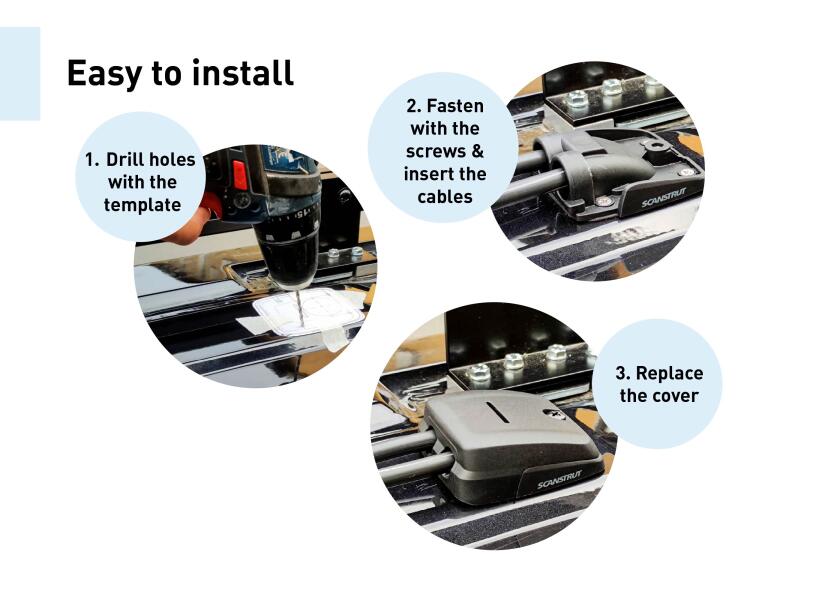 Easy to install

1. Drill holes with the template

2. Fasten with the screws & insert the cables

SCANSTRUT

3. Replace the cover

SCANSTRUT