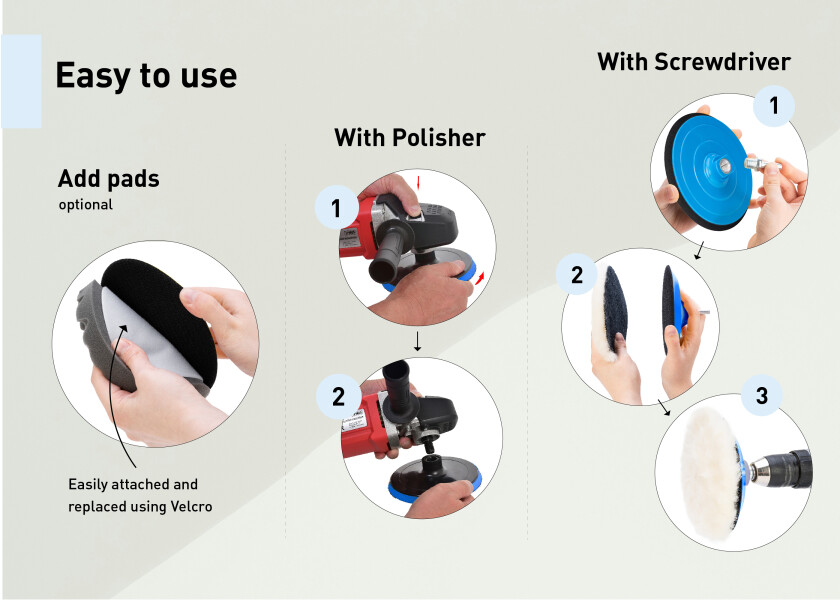 Easy to use

Add pads
optional

Easily attached and replaced using Velcro

With Polisher

1

2

With Screwdriver

1

2

3