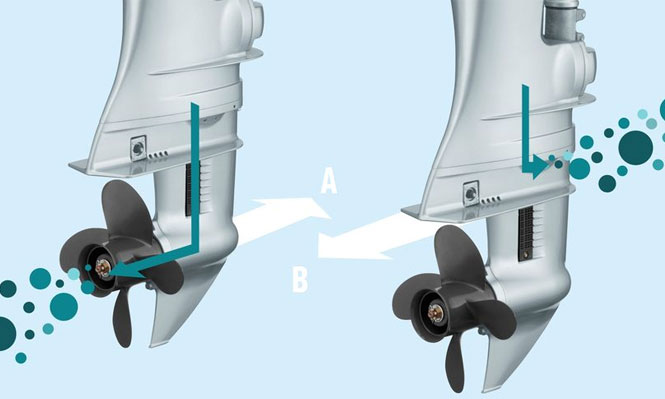 A

B