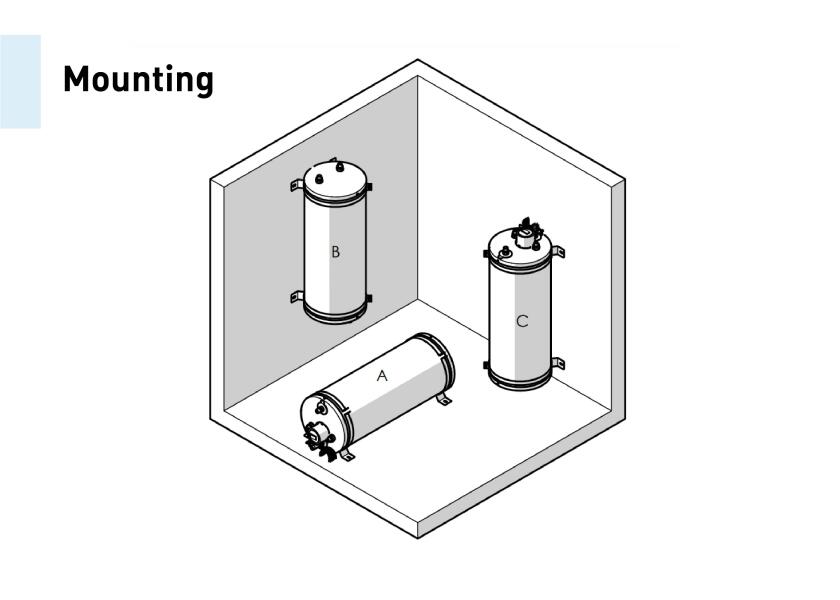 Mounting

B

C

A