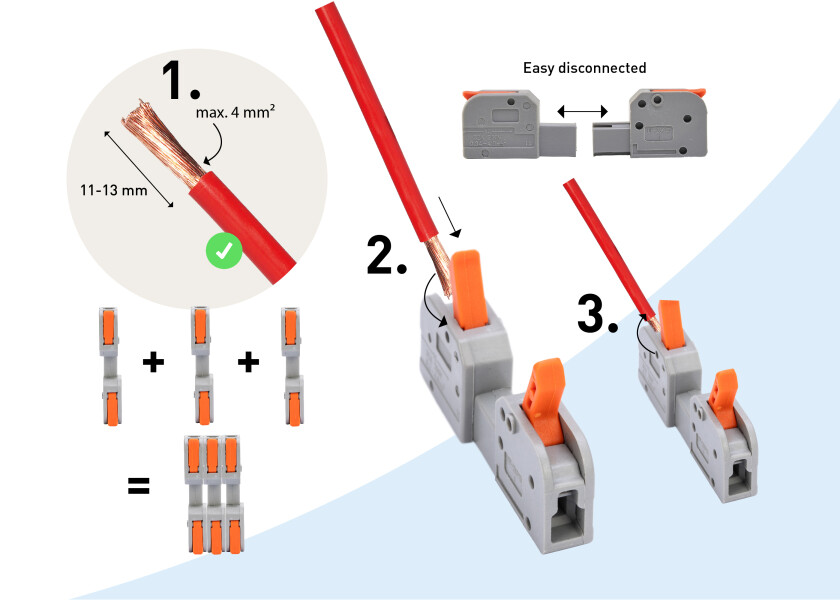 1.

max. 4 mm$^2$

11-13 mm

+ +

=

2.

Easy disconnected

3.