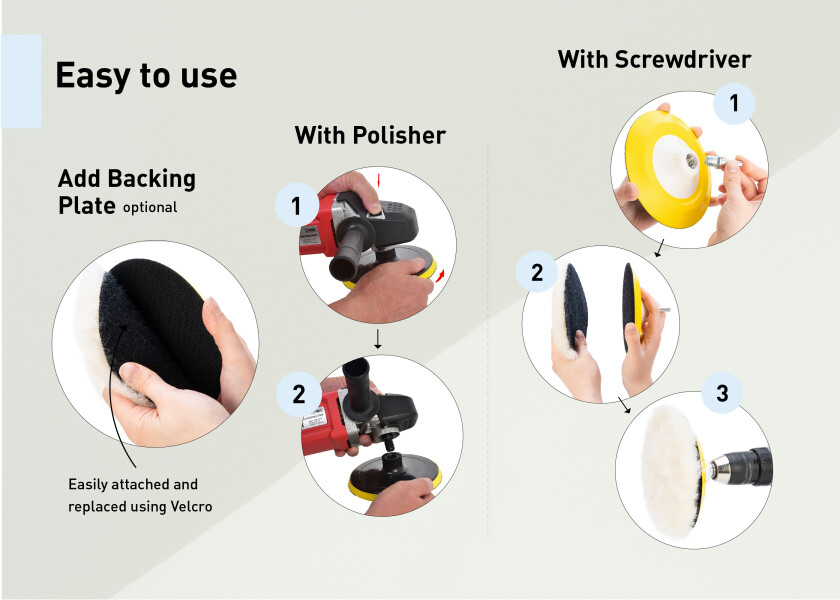 Easy to use

Add Backing Plate optional

Easily attached and replaced using Velcro

With Polisher

1

2

With Screwdriver

1

2

3