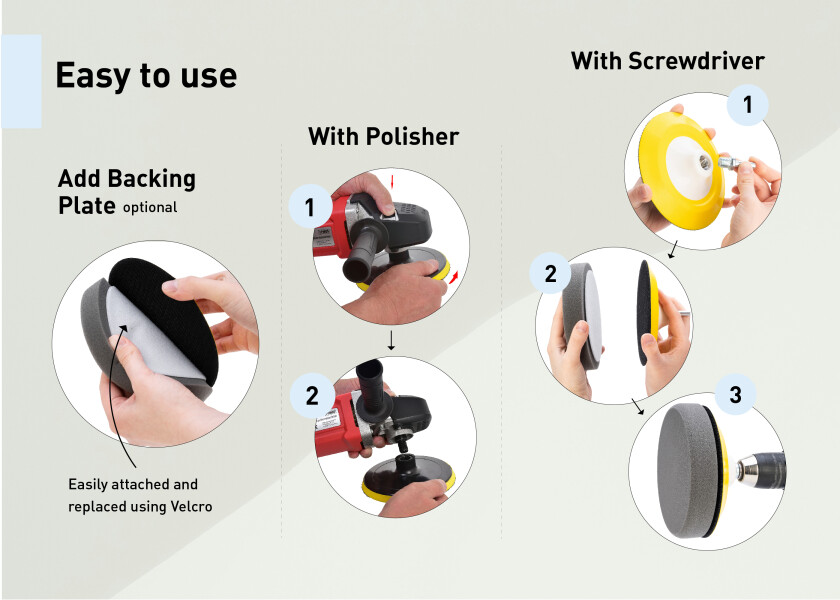 Easy to use

Add Backing Plate optional

Easily attached and replaced using Velcro

With Polisher

1

2

With Screwdriver

1

2

3