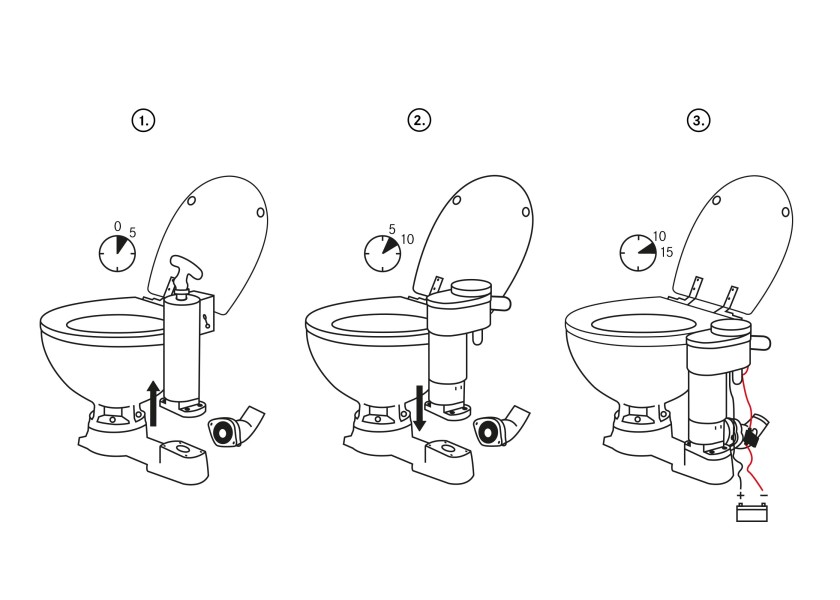 1.

0
5

2.

5
10

3.

10
15

+ −