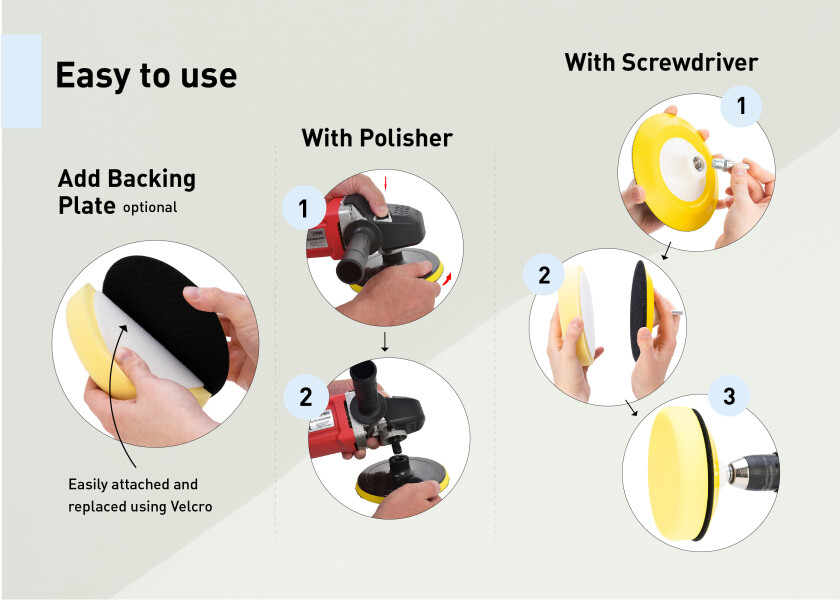 Easy to use

Add Backing Plate optional

Easily attached and replaced using Velcro

With Polisher

1

2

With Screwdriver

1

2

3