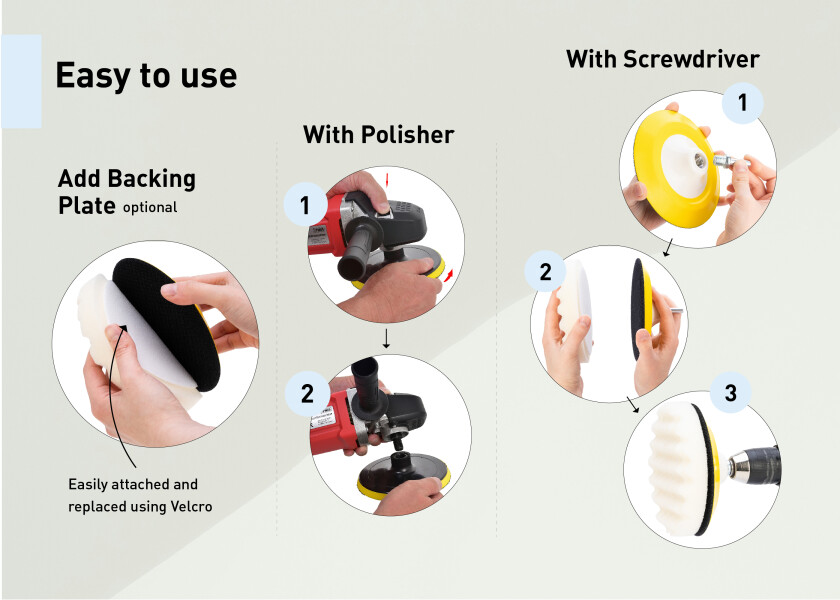 Easy to use

Add Backing Plate optional

Easily attached and replaced using Velcro

With Polisher

1

2

With Screwdriver

1

2

3