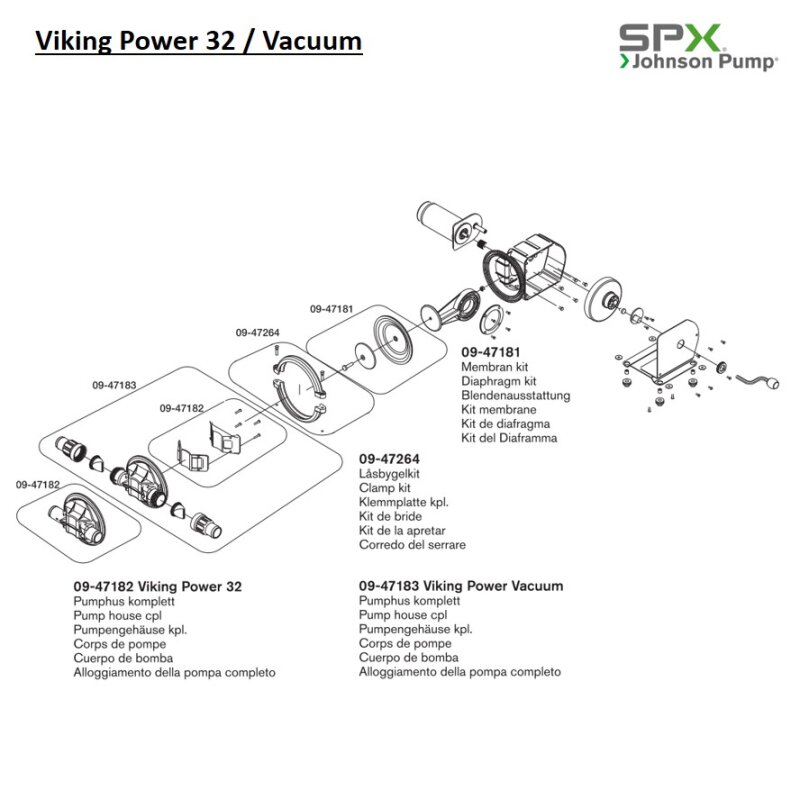 Viking Power 32 / Vacuum

SPX
Johnson Pump

09-47181

09-47264

09-47183

09-47182

09-47182

09-47181
Membran kit
Diaphragm kit
Blendenausstattung
Kit membrane
Kit de diafragma
Kit del Diaframma

09-47264
Låsbygelkit
Clamp kit
Klemmplatte kpl.
Kit de bride
Kit de la apretar
Corredo del serrare

09-47182 Viking Power 32
Pumphus komplett
Pump house cpl
Pumpengehäuse kpl.
Corps de pompe
Cuerpo de bomba
Alloggiamento della pompa completo

09-47183 Viking Power Vacuum
Pumphus komplett
Pump house cpl
Pumpengehäuse kpl.
Corps de pompe
Cuerpo de bomba
Alloggiamento della pompa completo