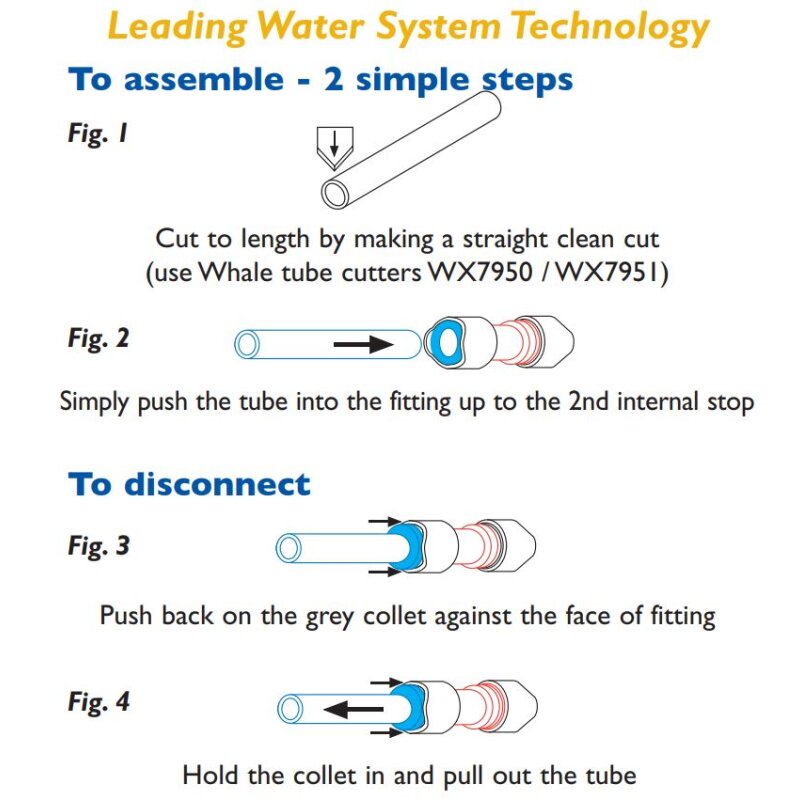 Leading Water System Technology

To assemble - 2 simple steps

Fig. 1

Cut to length by making a straight clean cut (use Whale tube cutters WX7950 / WX7951)

Fig. 2

Simply push the tube into the fitting up to the 2nd internal stop

To disconnect

Fig. 3

Push back on the grey collet against the face of fitting

Fig. 4

Hold the collet in and pull out the tube