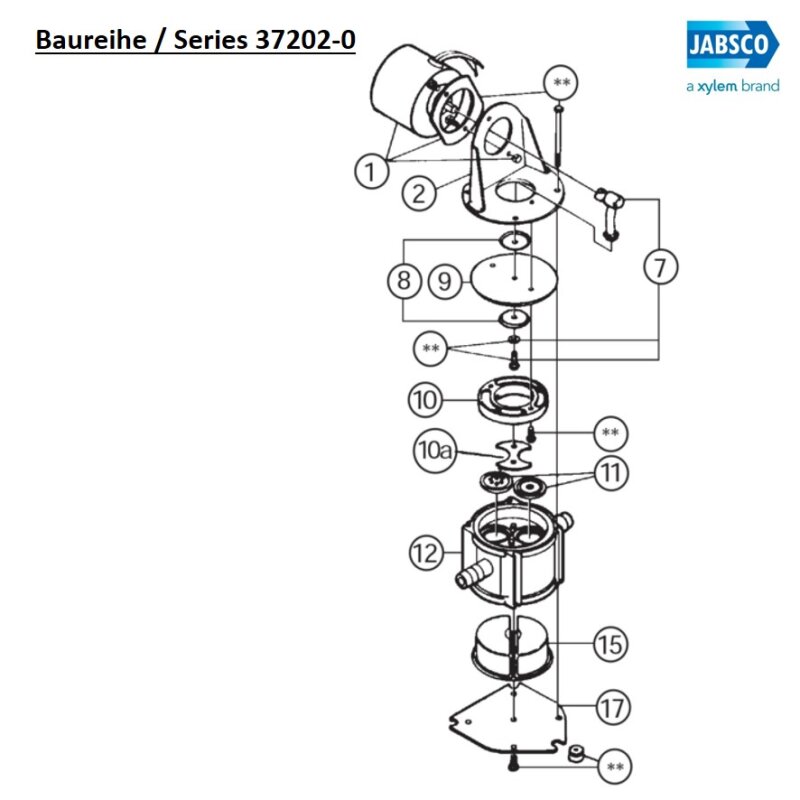 Baureihe / Series 37202-0

JABSCO
a xylem brand

**
1
2
7
8
9
**
10
**
10a
11
12
15
17
**