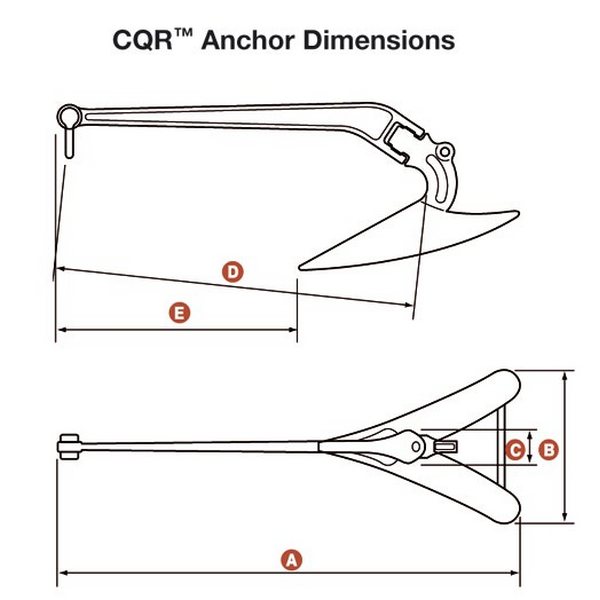 CQR™ Anchor Dimensions

D

E

C

B

A