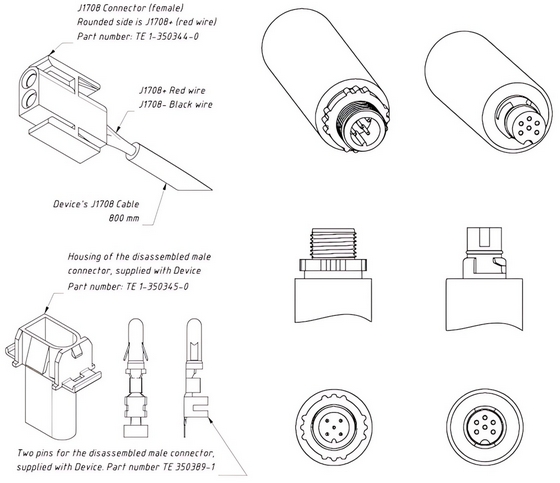 J1708 Connector (female)
Rounded side is J1708+ (red wire)
Part number: TE 1-350344-0

J1708+ Red wire
J1708- Black wire

Device's J1708 Cable
800 mm

Housing of the disassembled male connector, supplied with Device
Part number: TE 1-350345-0

Two pins for the disassembled male connector, supplied with Device. Part number TE 350389-1