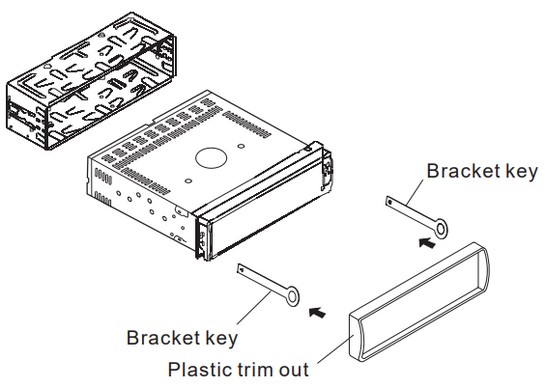 Bracket key

Bracket key

Plastic trim out