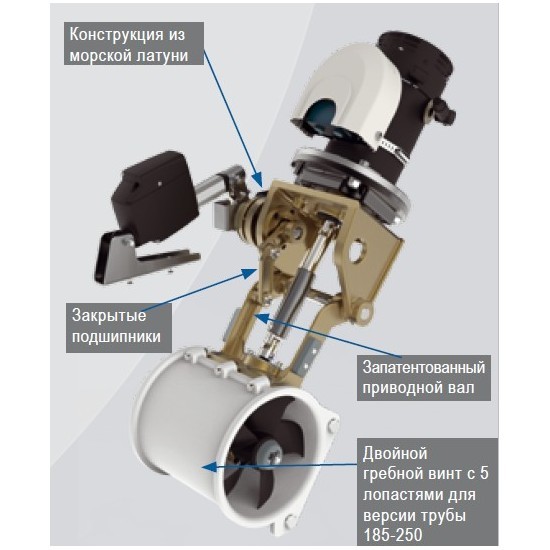 Конструкция из морской латуни

Закрытые подшипники

Запатентованный приводной вал

Двойной гребной винт с 5 лопастями для версии трубы 185-250