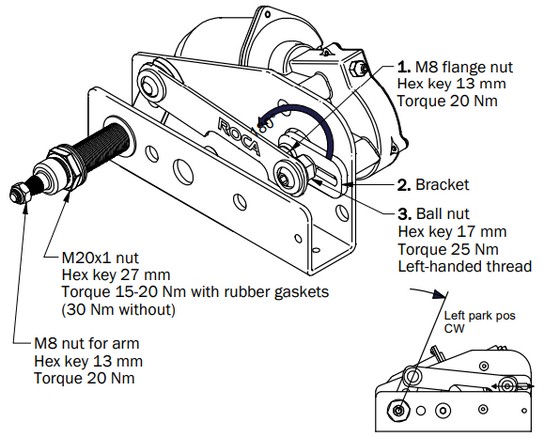 1. M8 flange nut
Hex key 13 mm
Torque 20 Nm

ROCA

2. Bracket

3. Ball nut
Hex key 17 mm
Torque 25 Nm
Left-handed thread

M20x1 nut
Hex key 27 mm
Torque 15-20 Nm with rubber gaskets
(30 Nm without)

M8 nut for arm
Hex key 13 mm
Torque 20 Nm

Left park pos
CW