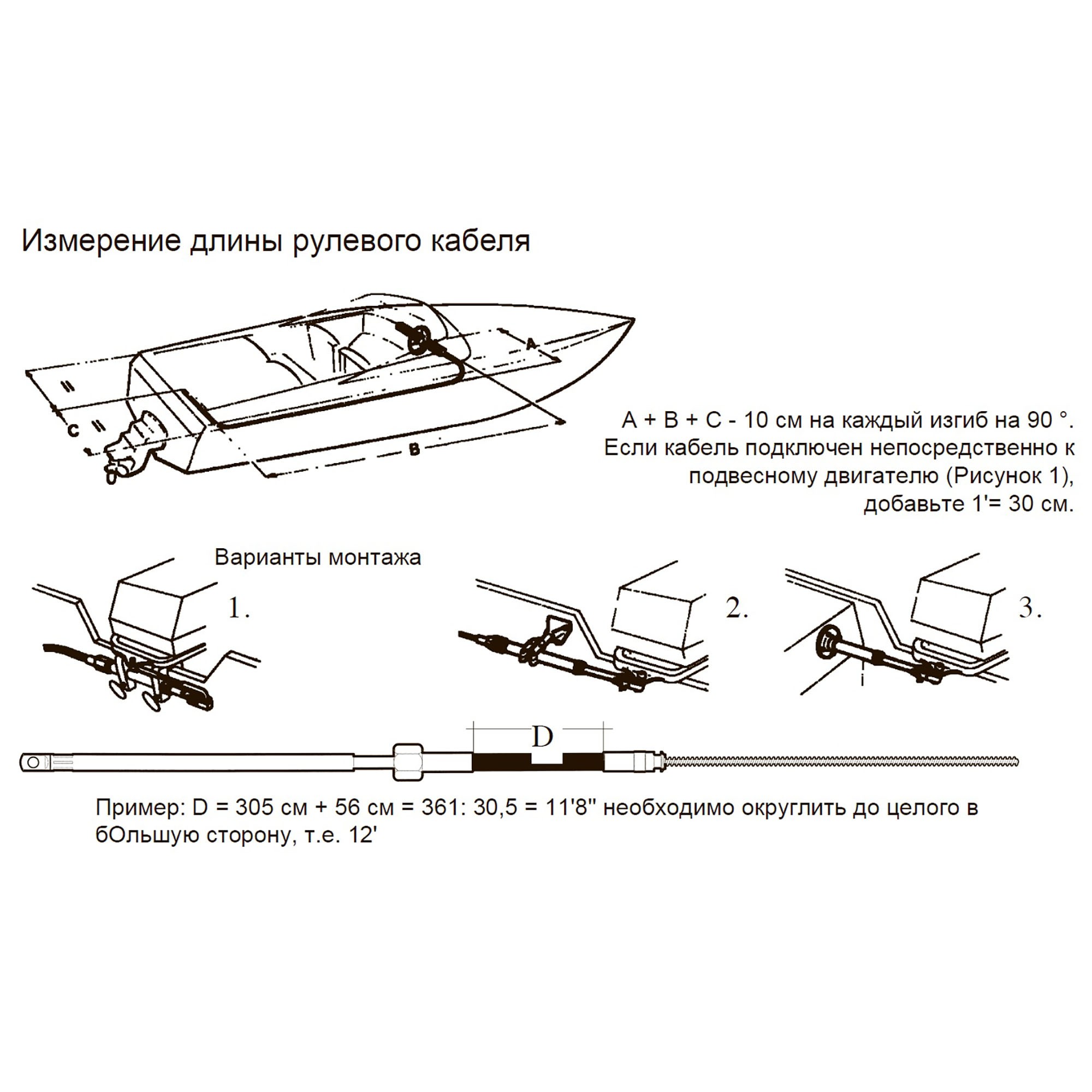 Измерение длины рулевого кабеля

A

C

B

A + B + C - 10 см на каждый изгиб на 90 °. Если кабель подключен непосредственно к подвесному двигателю (Рисунок 1), добавьте 1'= 30 см.

Варианты монтажа

1.

2.

3.

D

Пример: D = 305 см + 56 см = 361: 30,5 = 11'8'' необходимо округлить до целого в бОльшую сторону, т.е. 12'