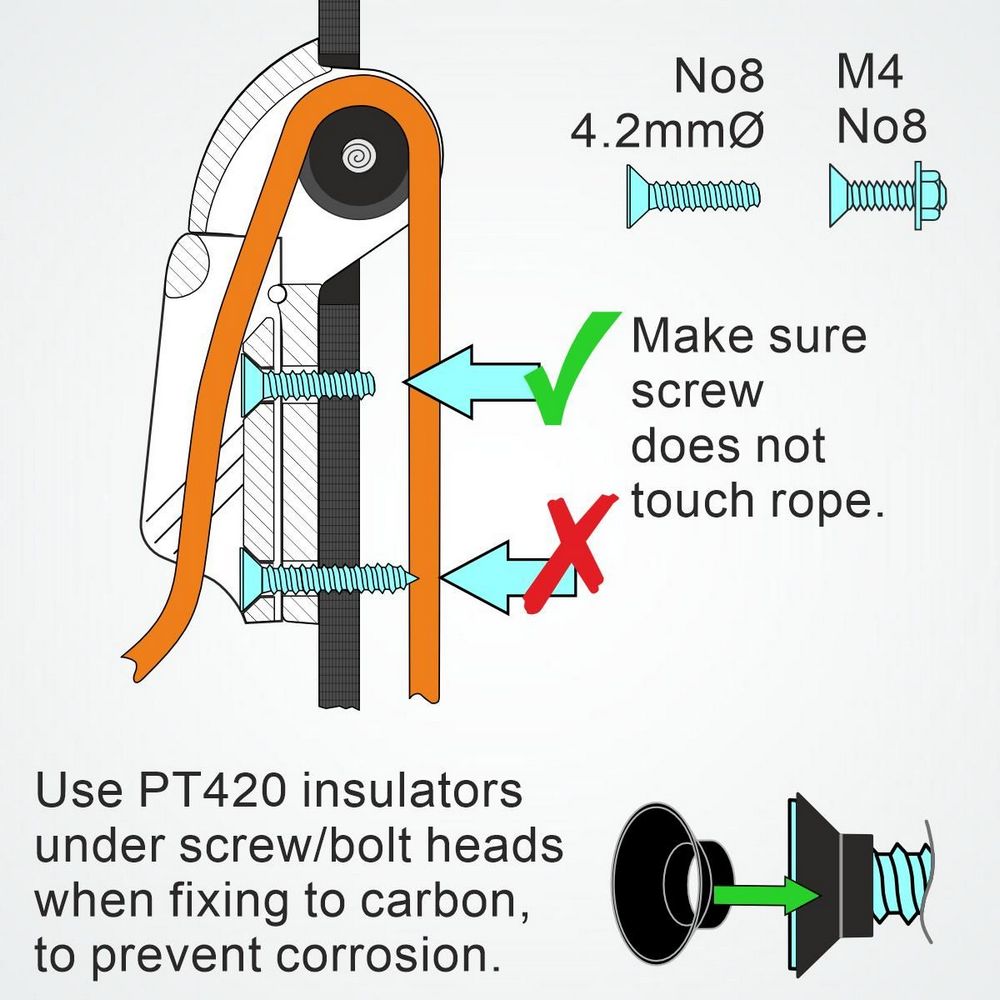 No8
4.2mmØ

M4
No8

Make sure screw does not touch rope.

Use PT420 insulators under screw/bolt heads when fixing to carbon, to prevent corrosion.