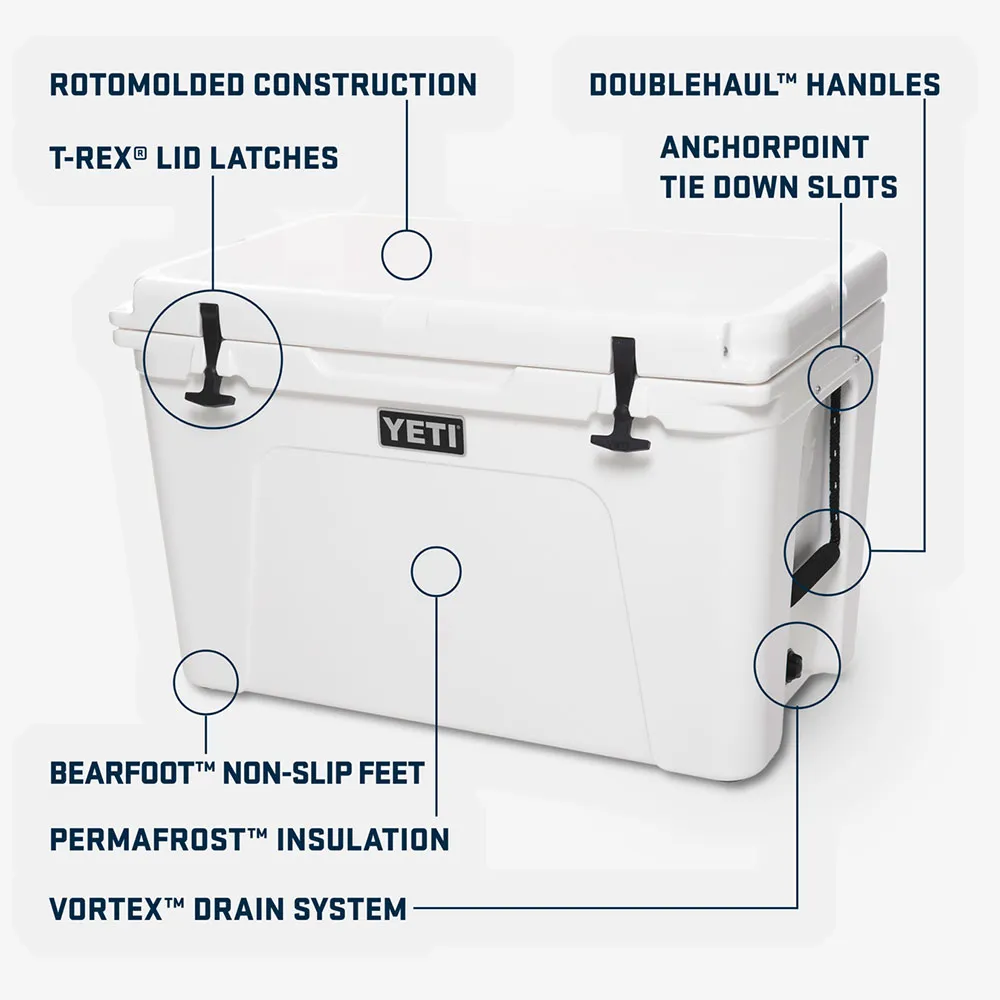 ROTOMOLDED CONSTRUCTION

T-REX® LID LATCHES

DOUBLEHAUL™ HANDLES

ANCHORPOINT TIE DOWN SLOTS

YETI

BEARFOOT™ NON-SLIP FEET

PERMAFROST™ INSULATION

VORTEX™ DRAIN SYSTEM