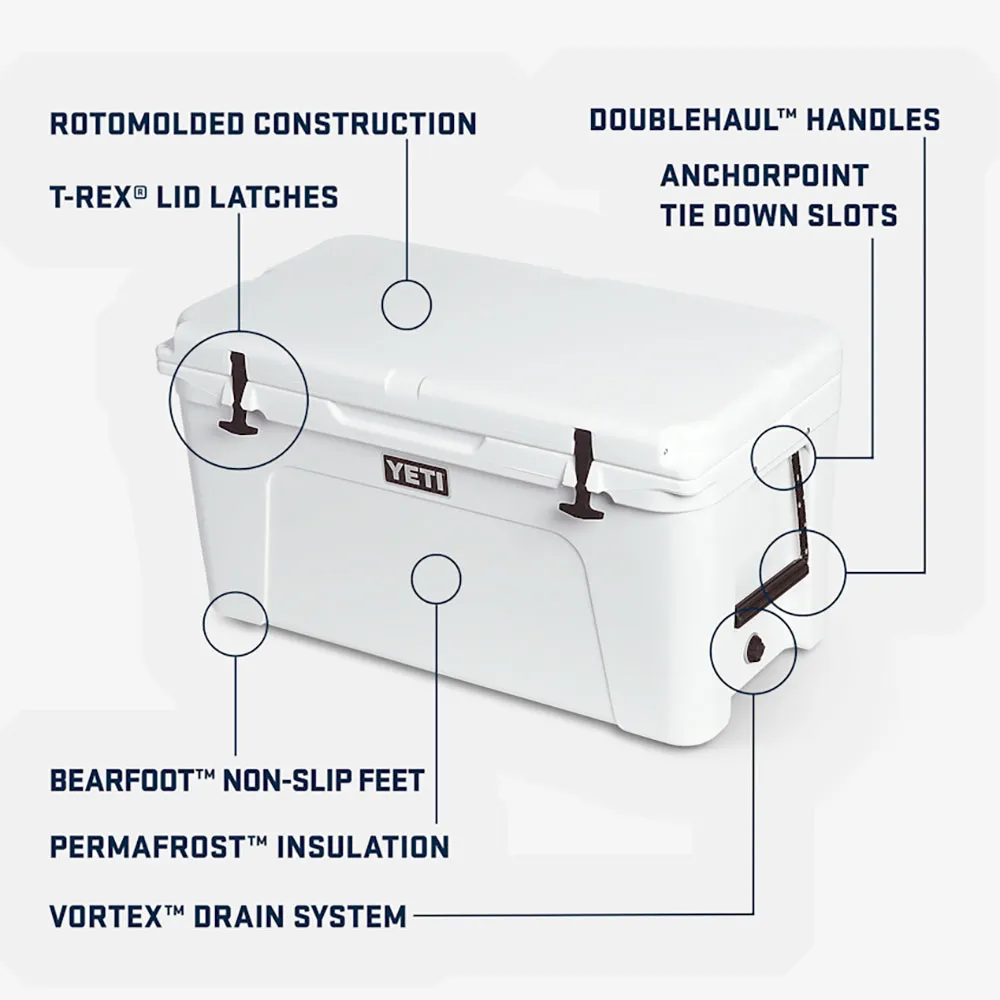 ROTOMOLDED CONSTRUCTION

T-REX® LID LATCHES

DOUBLEHAUL™ HANDLES

ANCHORPOINT TIE DOWN SLOTS

YETI

BEARFOOT™ NON-SLIP FEET

PERMAFROST™ INSULATION

VORTEX™ DRAIN SYSTEM